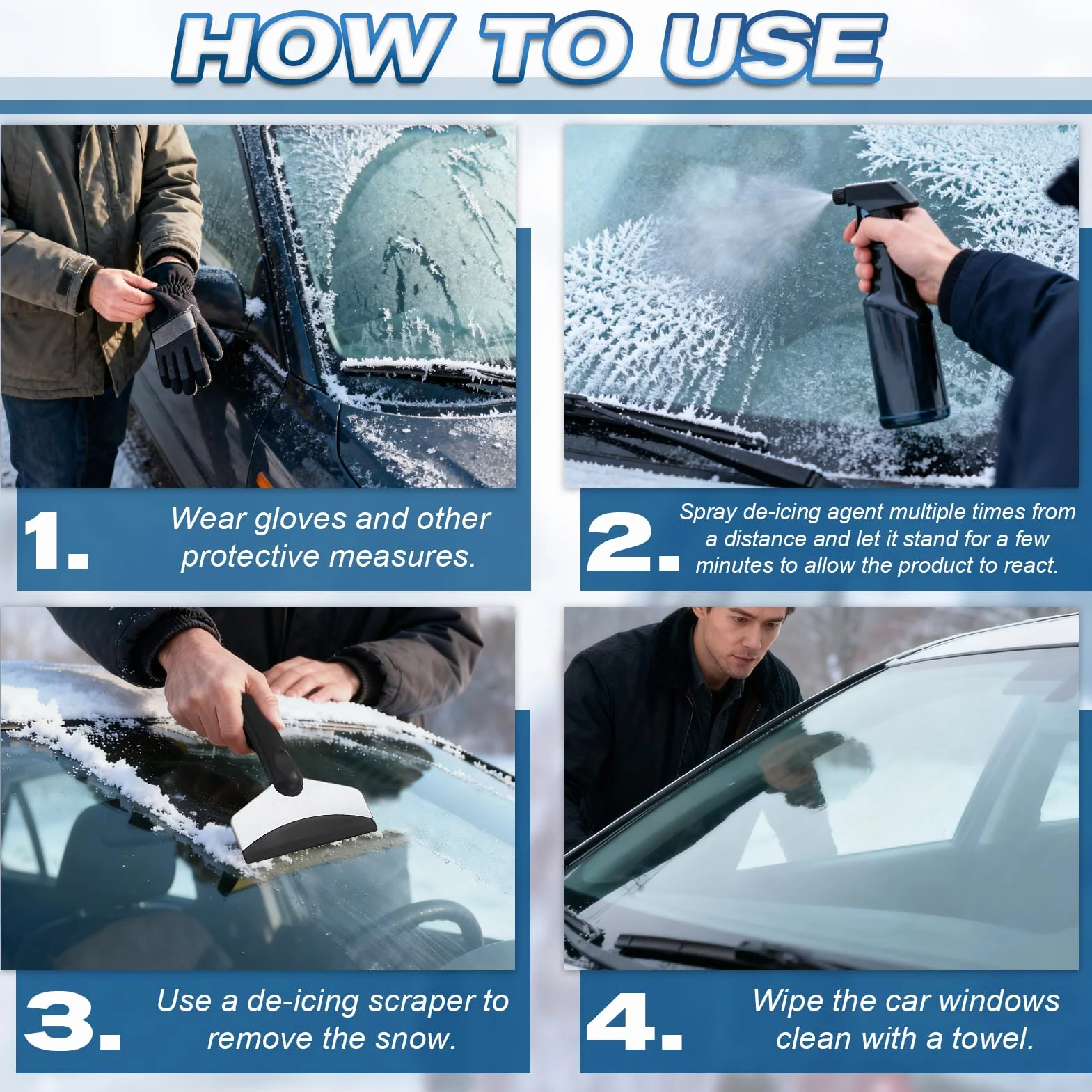 HOW TO USE

1. Wear gloves and other protective measures.

2. Spray de-icing agent multiple times from a distance and let it stand for a few minutes to allow the product to react.

3. Use a de-icing scraper to remove the snow.

4. Wipe the car windows clean with a towel.