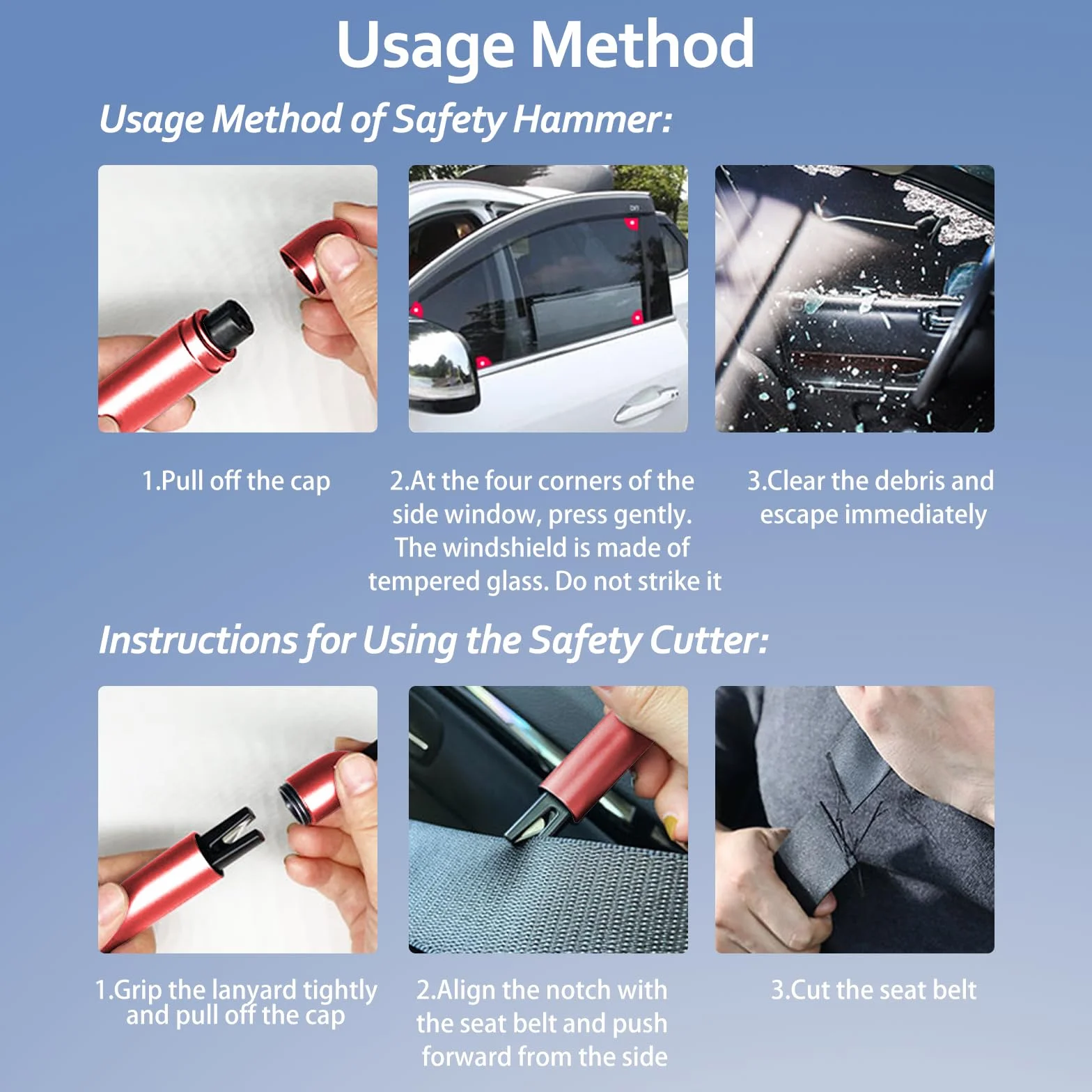 Usage Method

Usage Method of Safety Hammer:

1.Pull off the cap

2.At the four corners of the side window, press gently. The windshield is made of tempered glass. Do not strike it

3.Clear the debris and escape immediately

Instructions for Using the Safety Cutter:

1.Grip the lanyard tightly and pull off the cap

2.Align the notch with the seat belt and push forward from the side

3.Cut the seat belt