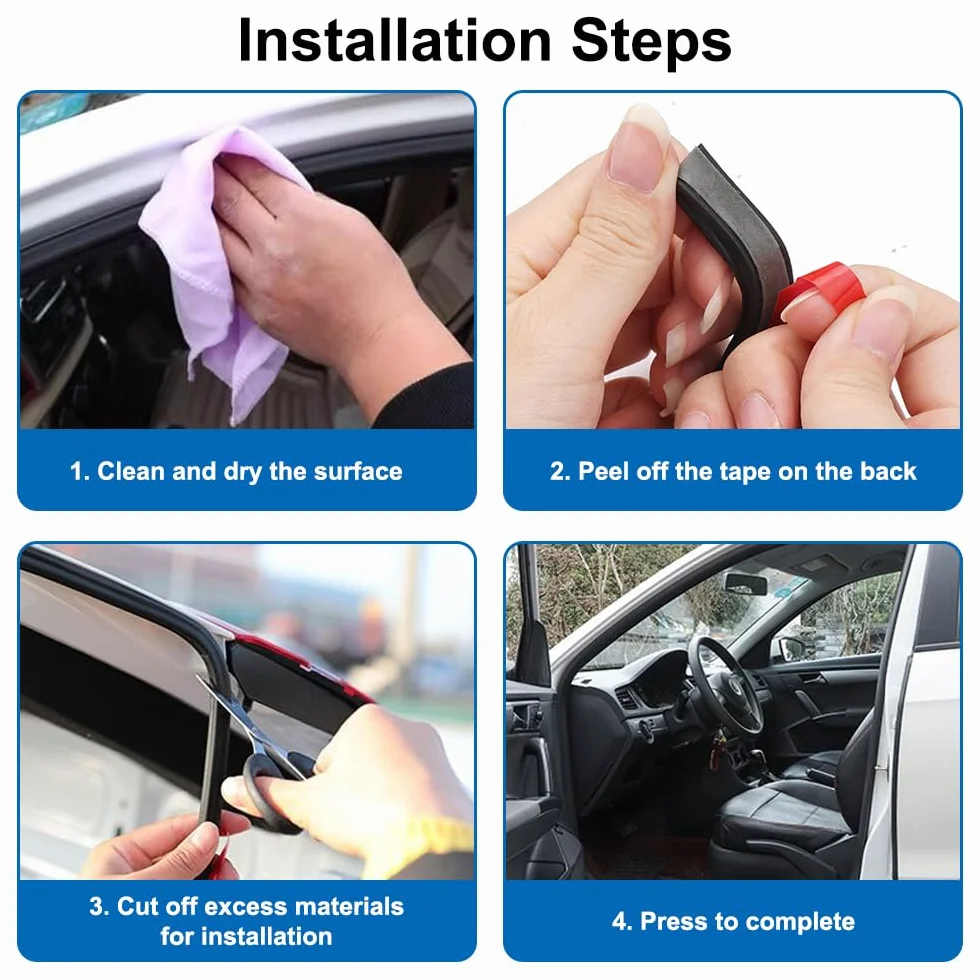 Installation Steps

1. Clean and dry the surface

2. Peel off the tape on the back

3. Cut off excess materials for installation

4. Press to complete