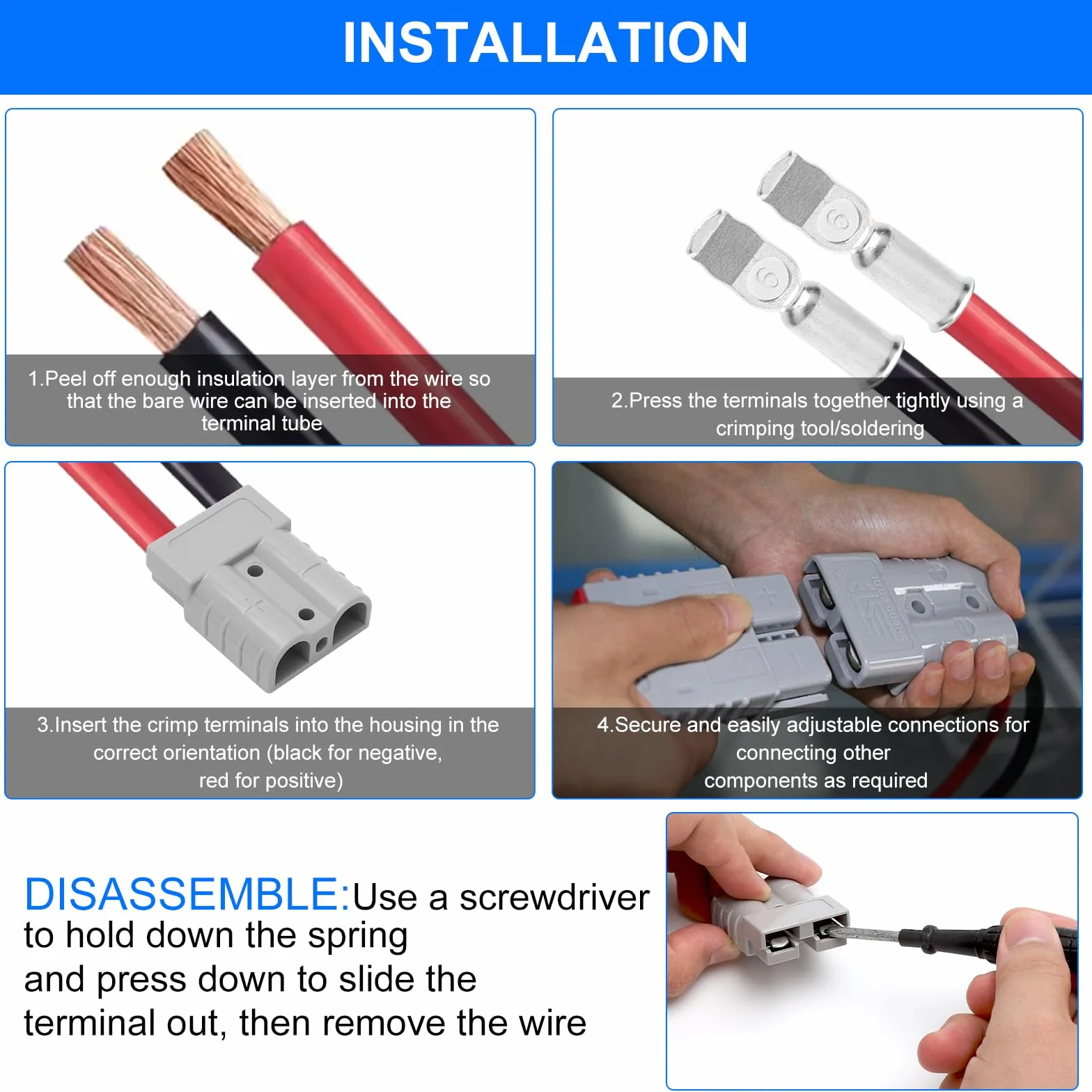 INSTALLATION

1.Peel off enough insulation layer from the wire so that the bare wire can be inserted into the terminal tube

2.Press the terminals together tightly using a crimping tool/soldering

3.Insert the crimp terminals into the housing in the correct orientation (black for negative, red for positive)

4.Secure and easily adjustable connections for connecting other components as required

DISASSEMBLE:Use a screwdriver to hold down the spring and press down to slide the terminal out, then remove the wire