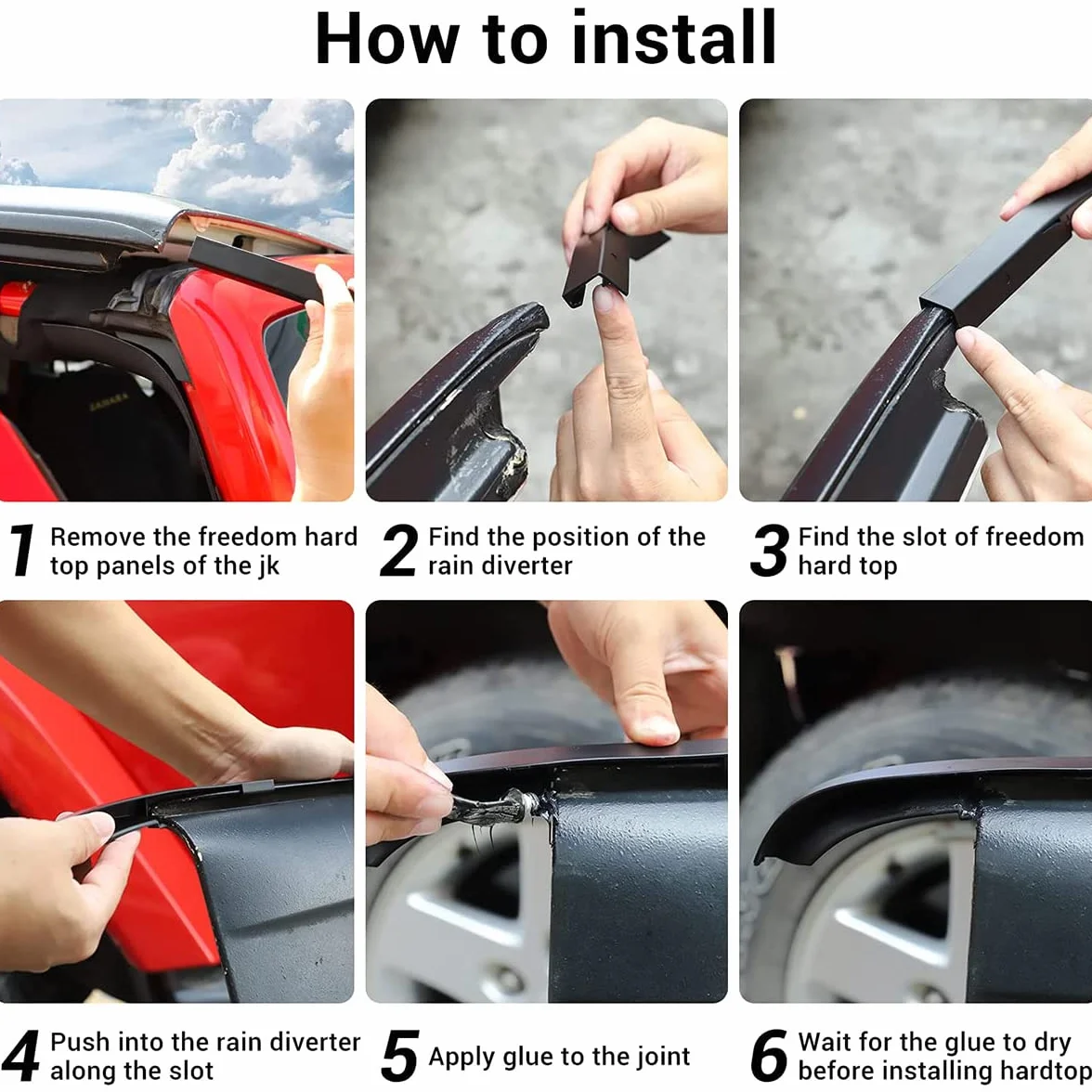 How to install

1 Remove the freedom hard top panels of the jk

2 Find the position of the rain diverter

3 Find the slot of freedom hard top

4 Push into the rain diverter along the slot

5 Apply glue to the joint

6 Wait for the glue to dry before installing hardtop